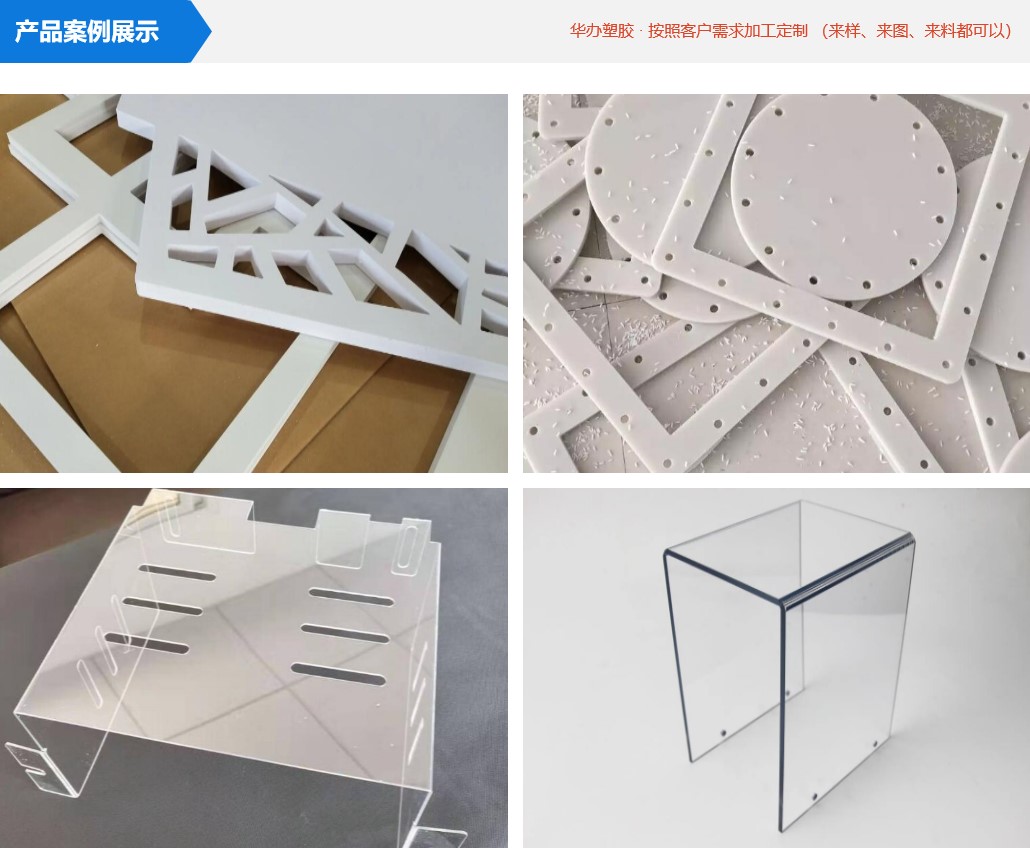 产品案例展示

华办塑胶 · 按照客户需求加工定制 （来样、来图、来料都可以）